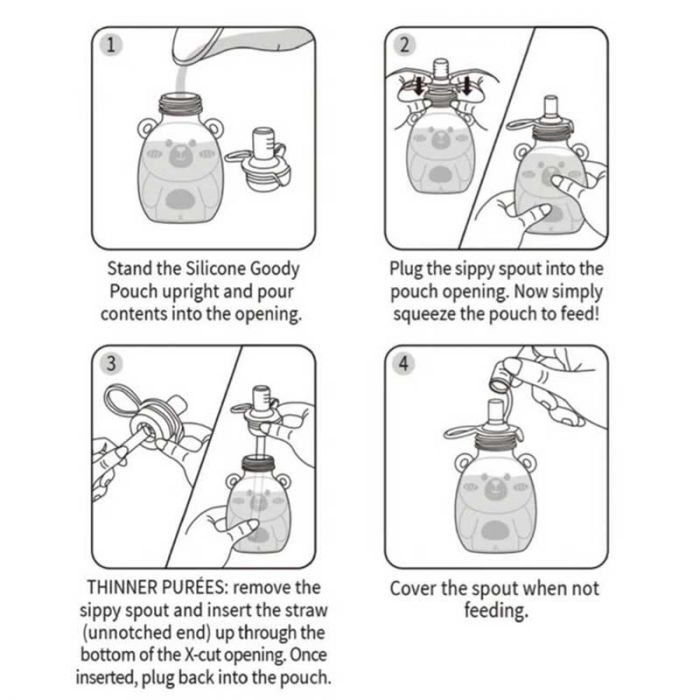 1

Stand the Silicone Goody Pouch upright and pour contents into the opening.

2

Plug the sippy spout into the pouch opening. Now simply squeeze the pouch to feed!

3

THINNER PURÉES: remove the sippy spout and insert the straw (unnotched end) up through the bottom of the X-cut opening. Once inserted, plug back into the pouch.

4

Cover the spout when not feeding.